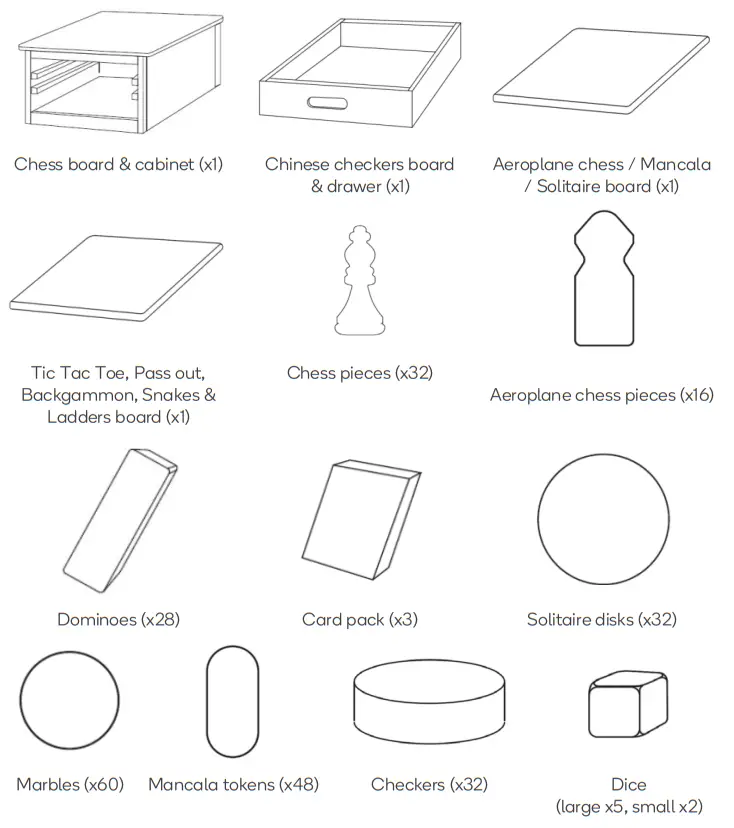 Chess board & cabinet (x1)

Chinese checkers board & drawer (x1)

Aeroplane chess / Mancala / Solitaire board (x1)

Tic Tac Toe, Pass out, Backgammon, Snakes & Ladders board (x1)

Chess pieces (x32)

Aeroplane chess pieces (x16)

Dominoes (x28)

Card pack (x3)

Solitaire disks (x32)

Marbles (x60)

Mancala tokens (x48)

Checkers (x32)

Dice (large x5, small x2)