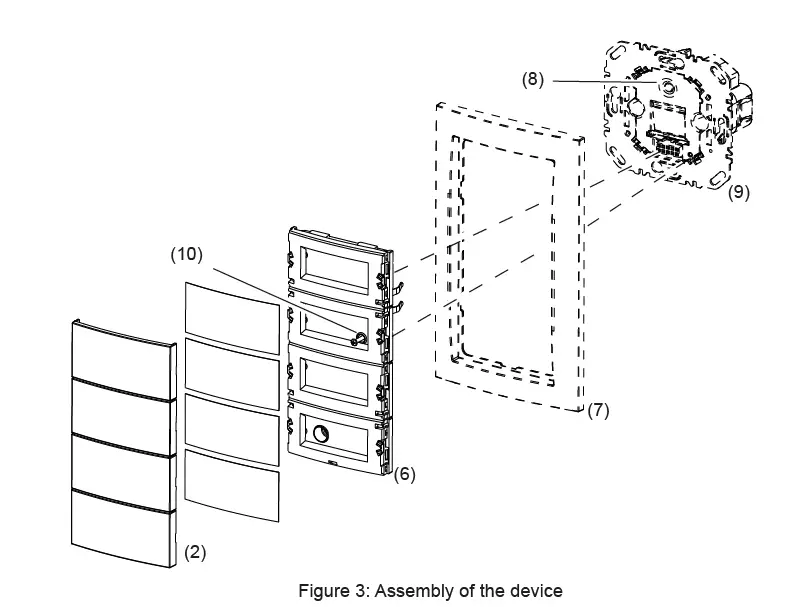 (8)

(9)

(10)

(7)

(6)

(2)

Figure 3: Assembly of the device