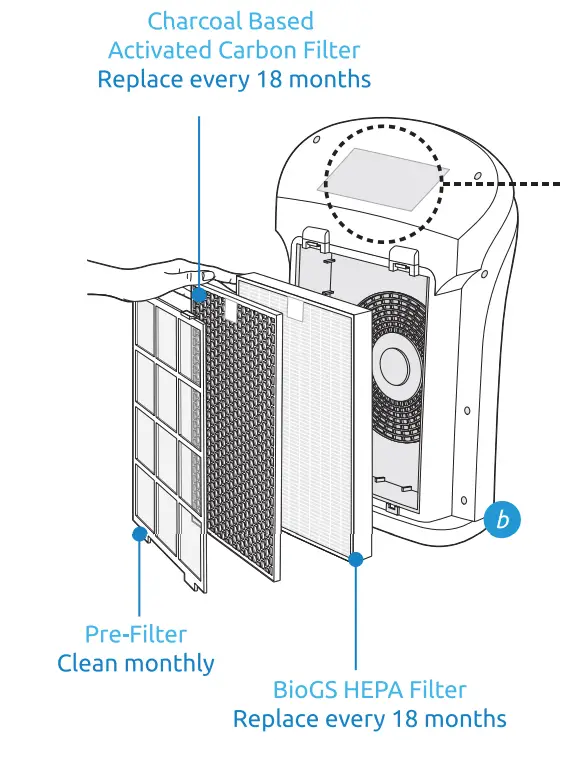 Charcoal Based
Activated Carbon Filter
Replace every 18 months

b

Pre-Filter
Clean monthly

BioGS HEPA Filter
Replace every 18 months