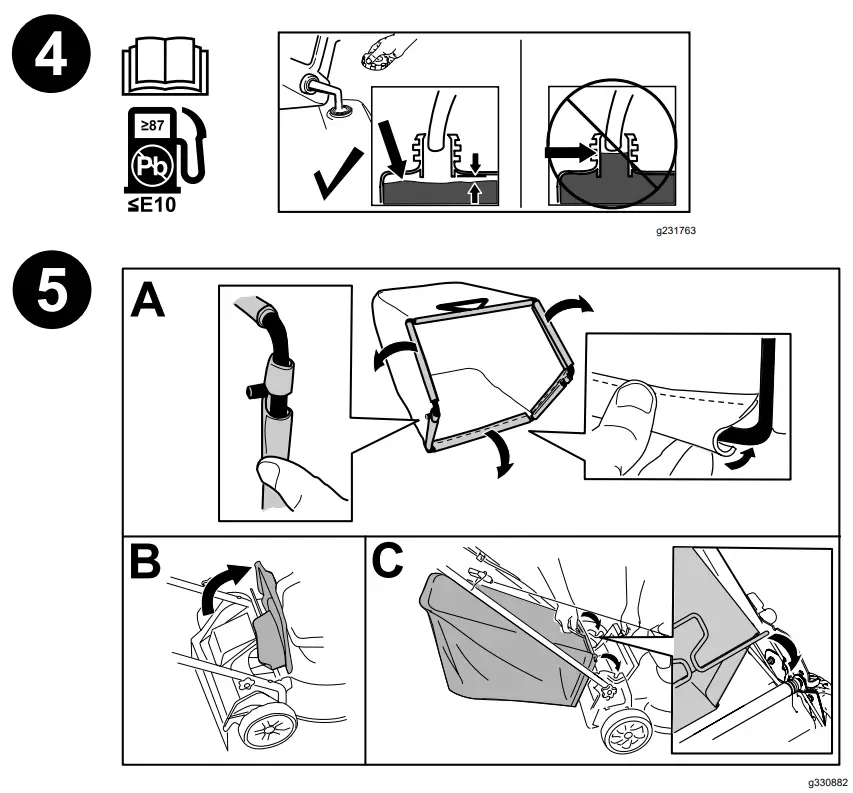 4

≥87

Pb

≤E10

g231763

5

A

B

C

g330882