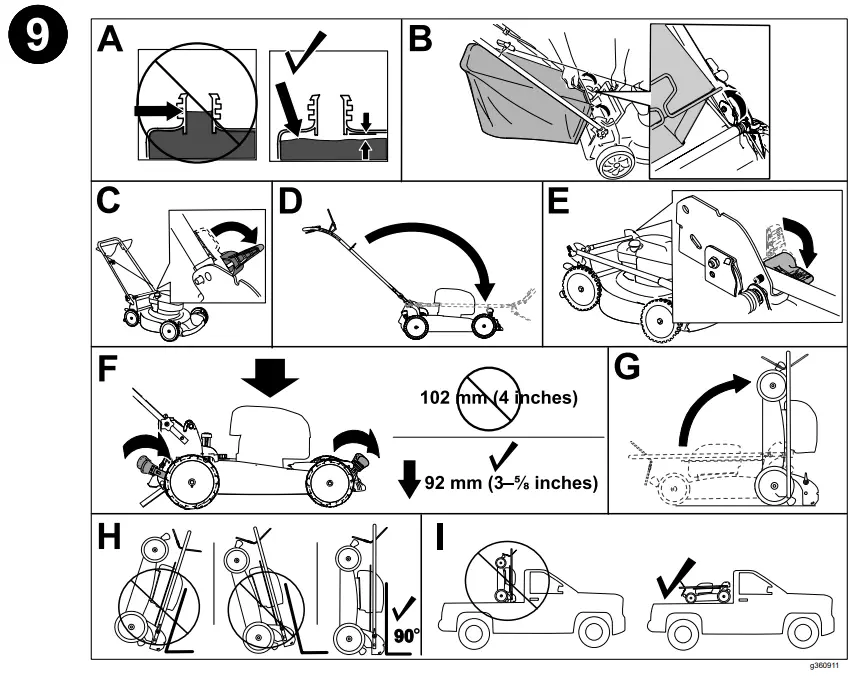 9

A

B

C

D

E

F

102 mm (4 inches)

92 mm (3–⅝ inches)

G

H

90°

I

g360911