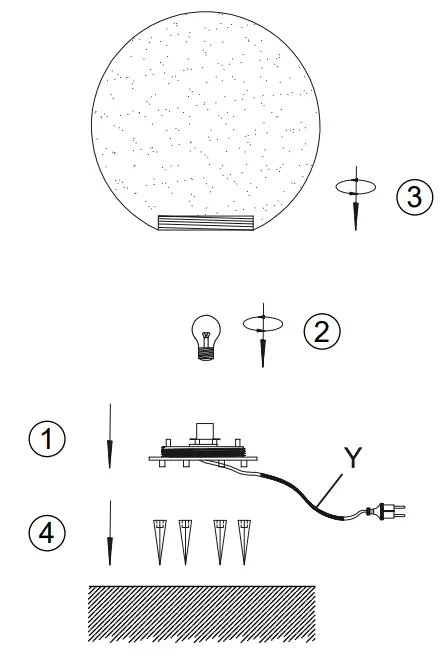 3

2

1

Y

4