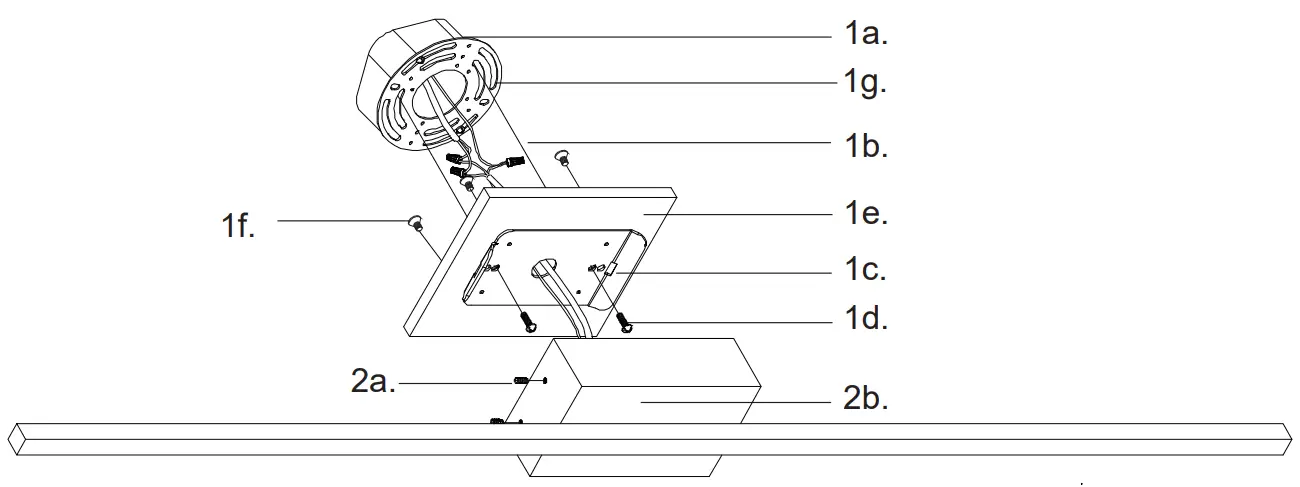 1a.
1g.
1b.
1f.
1e.
1c.
1d.
2a.
2b.