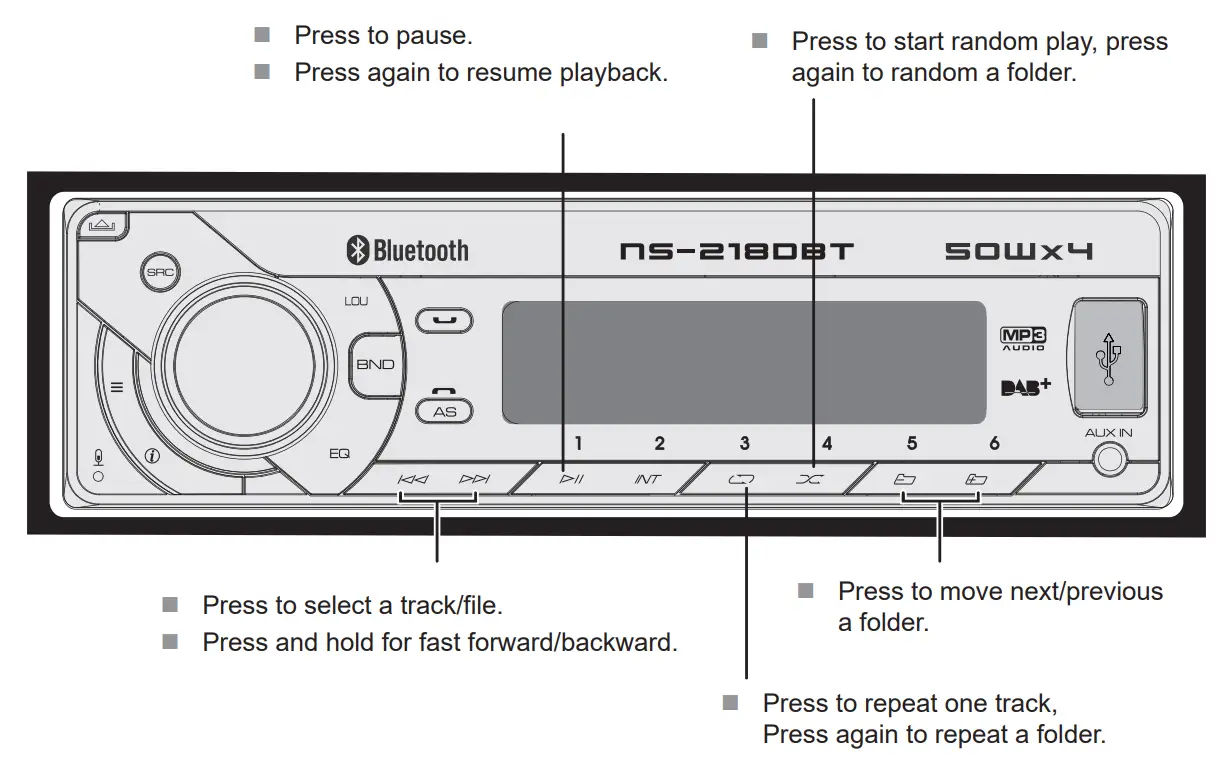 ■ Press to pause.
■ Press again to resume playback.

■ Press to start random play, press again to random a folder.

Bluetooth
NS-218DBT
50Wx4
SRC
LOU
BND
AS
EQ
MP3 AUDIO
DAB+
AUX IN
1
2
3
4
5
6
INT

■ Press to select a track/file.
■ Press and hold for fast forward/backward.

■ Press to move next/previous a folder.

■ Press to repeat one track, Press again to repeat a folder.