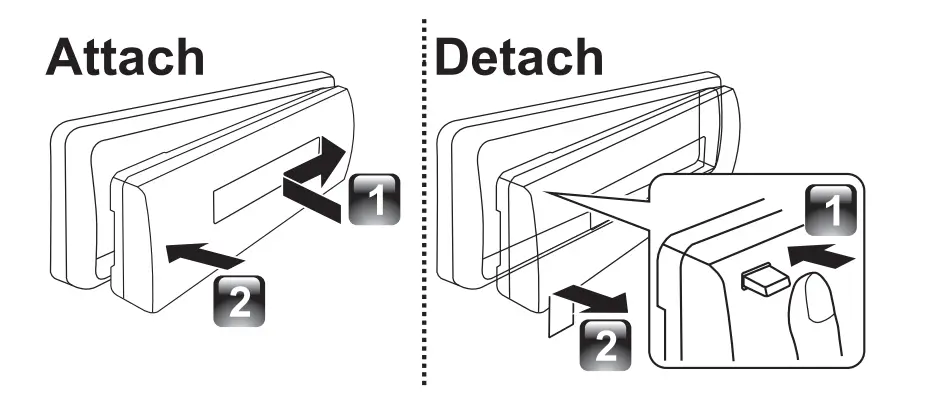 Attach

1

2

Detach

1

2