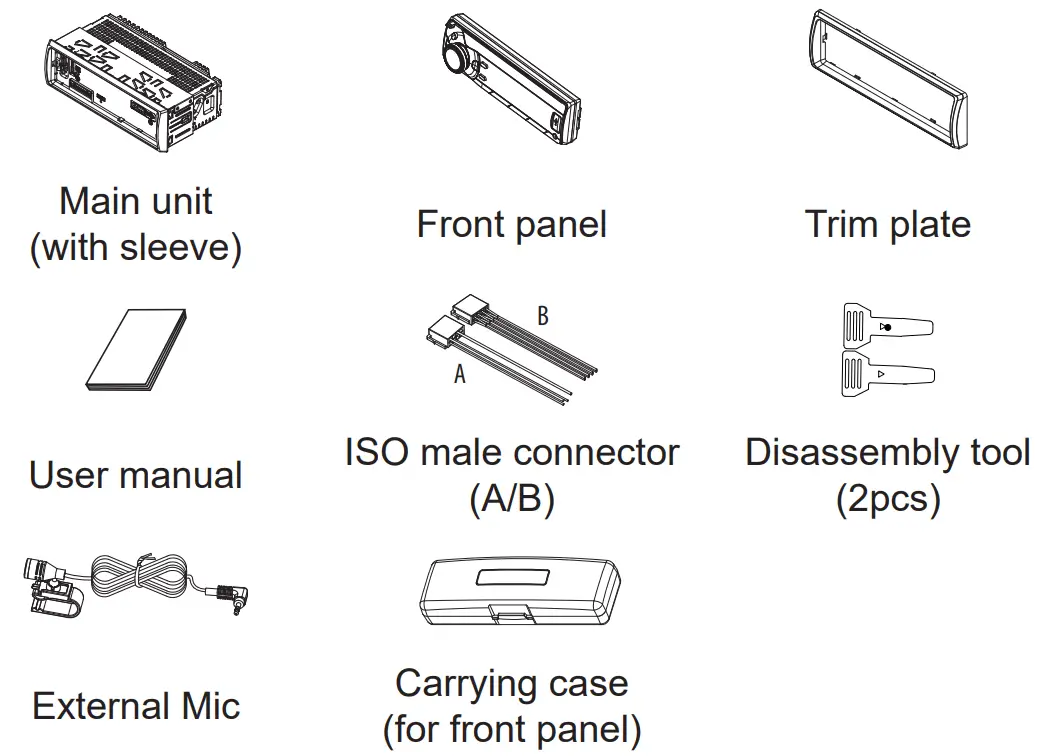 Main unit
(with sleeve)

Front panel

Trim plate

User manual

B

A

ISO male connector
(A/B)

Disassembly tool
(2pcs)

External Mic

Carrying case
(for front panel)