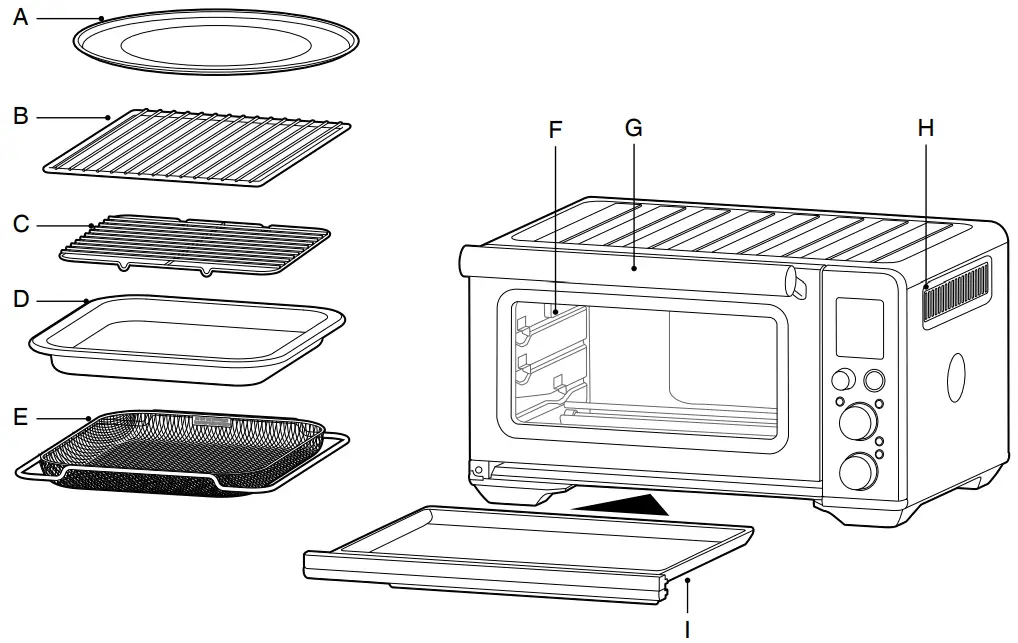 A
B
C
D
E
F
G
H
I