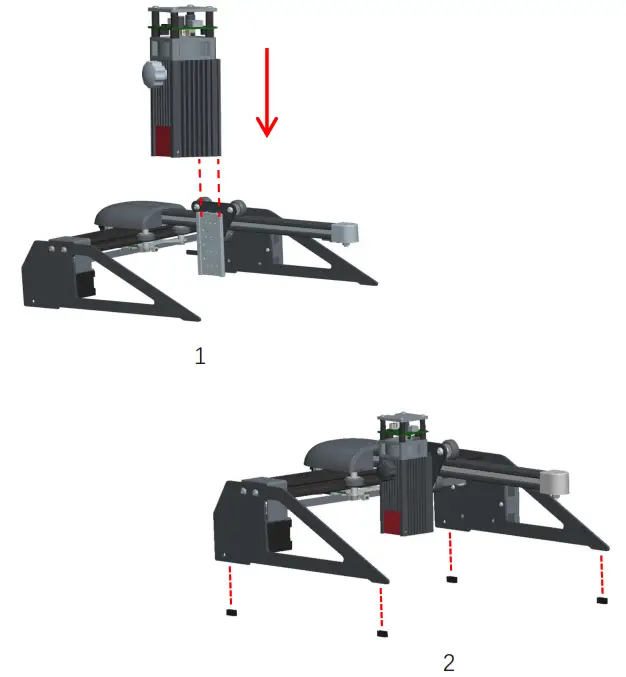 1

2