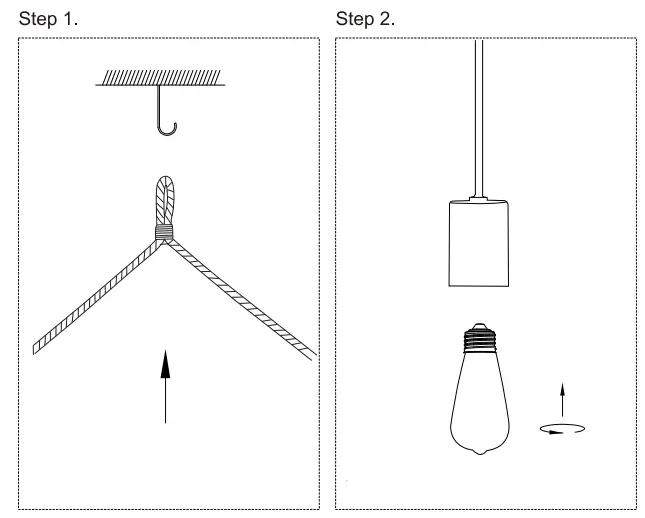 Step 1.

Step 2.