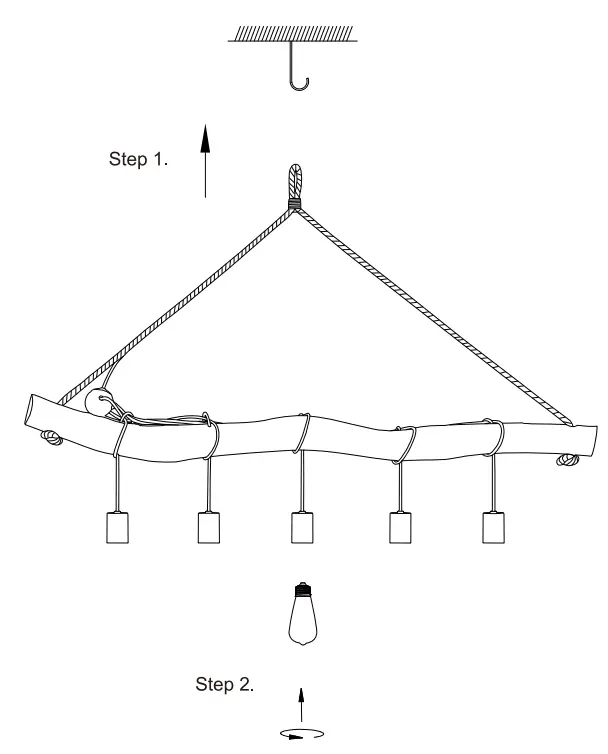 Step 1.

Step 2.