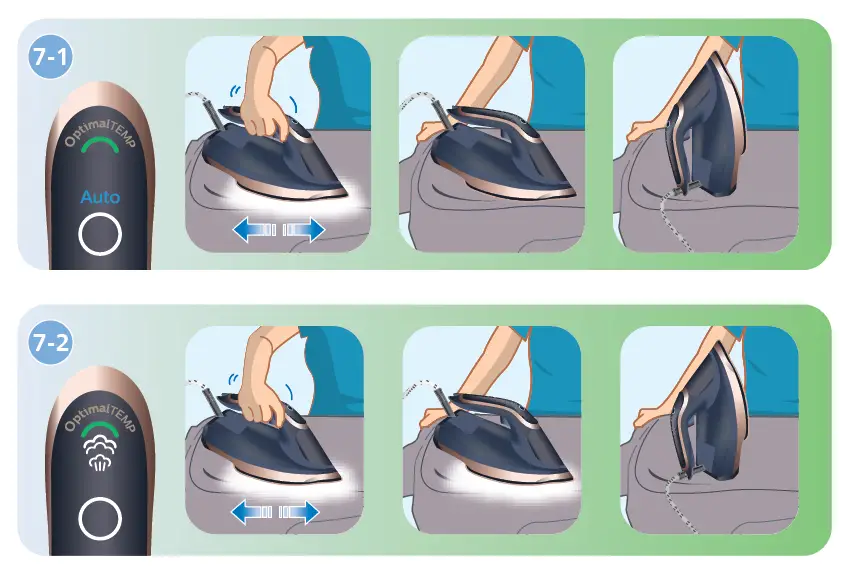 7-1

OptimalTEMP

Auto

7-2

OptimalTEMP