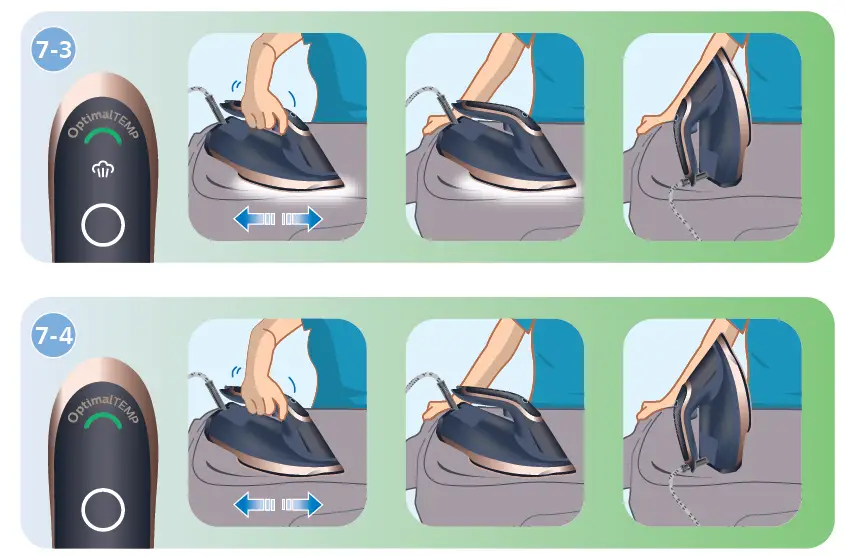 7-3

OptimalTEMP

7-4

OptimalTEMP