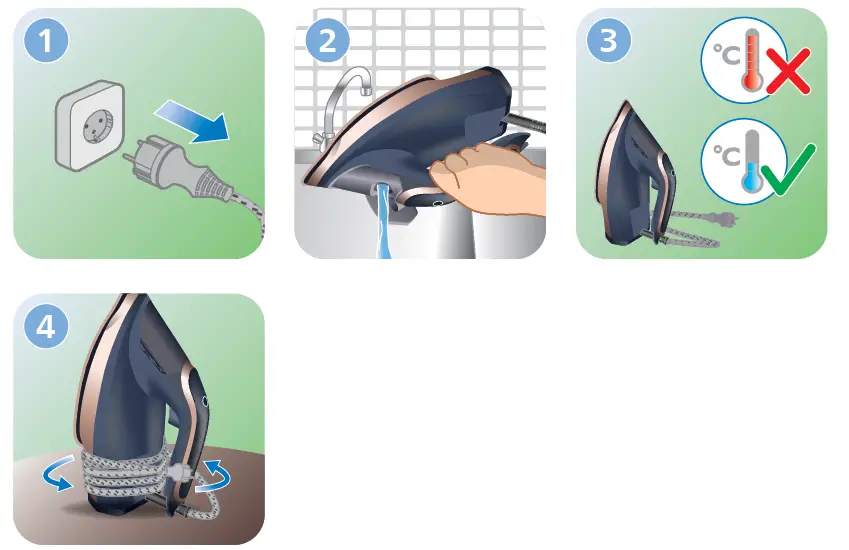 1

2

3

°C

°C

4