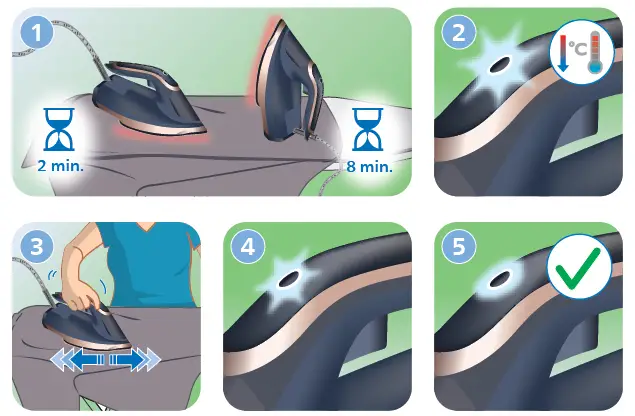 1
2 min.
8 min.
2
°C
3
4
5