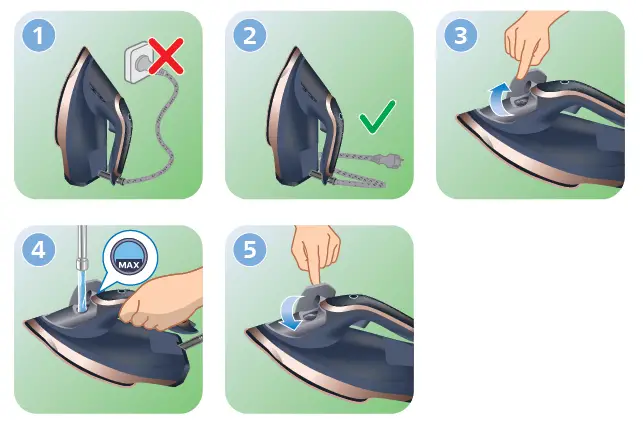 1

2

3

4

MAX

5