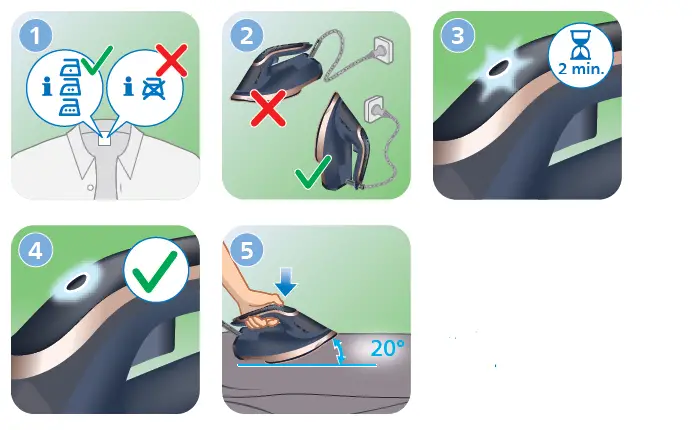 1

i

i

2

3

2 min.

4

5

20°