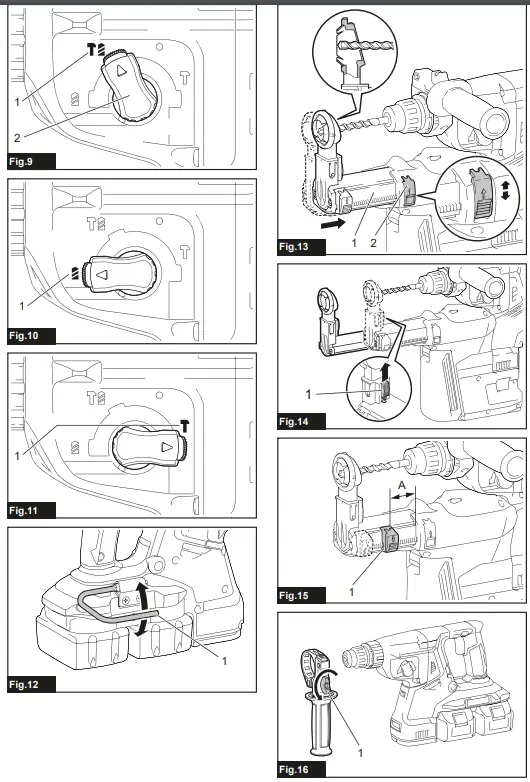 1
2
Fig.9

1
Fig.10

1
Fig.11

1
Fig.12

1 2
Fig.13

1
Fig.14

A
1
Fig.15

1
Fig.16