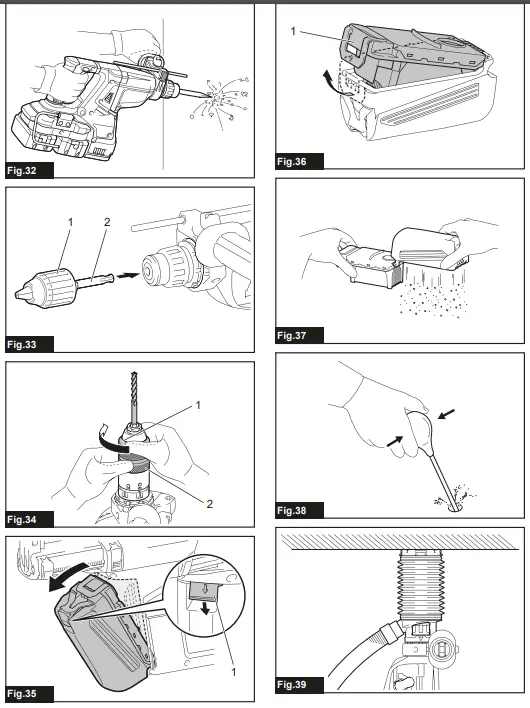 Fig.32

1
2
Fig.33

1
2
Fig.34

1
Fig.35

1
Fig.36

Fig.37

Fig.38

Fig.39