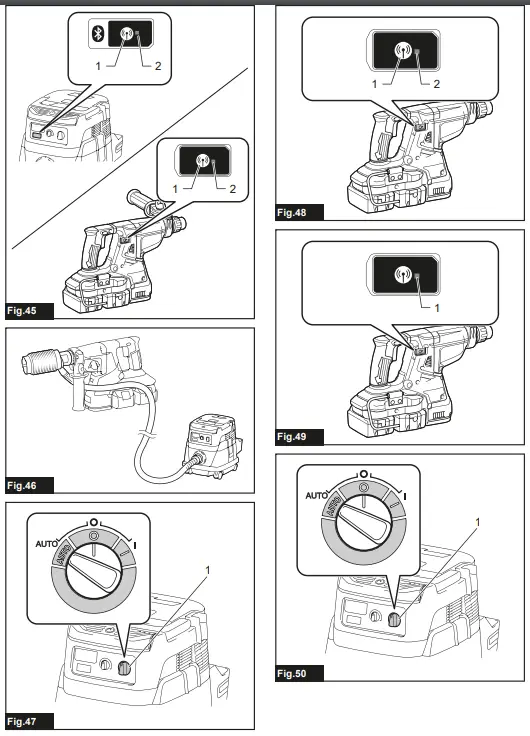 1 2

1 2

Fig.45

Fig.46

AUTO O I

AUTO

1

Fig.47

1 2

Fig.48

1

Fig.49

AUTO O I

AUTO

1

Fig.50