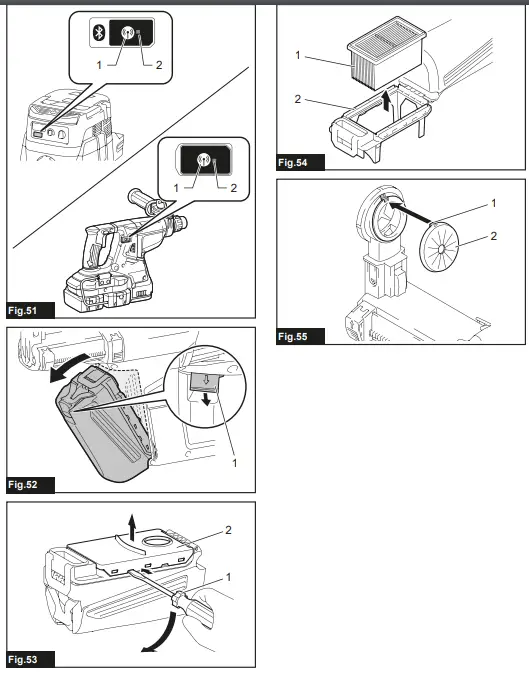 1
2
1
2
Fig.51

1
Fig.52

2
1
Fig.53

1
2
Fig.54

1
2
Fig.55