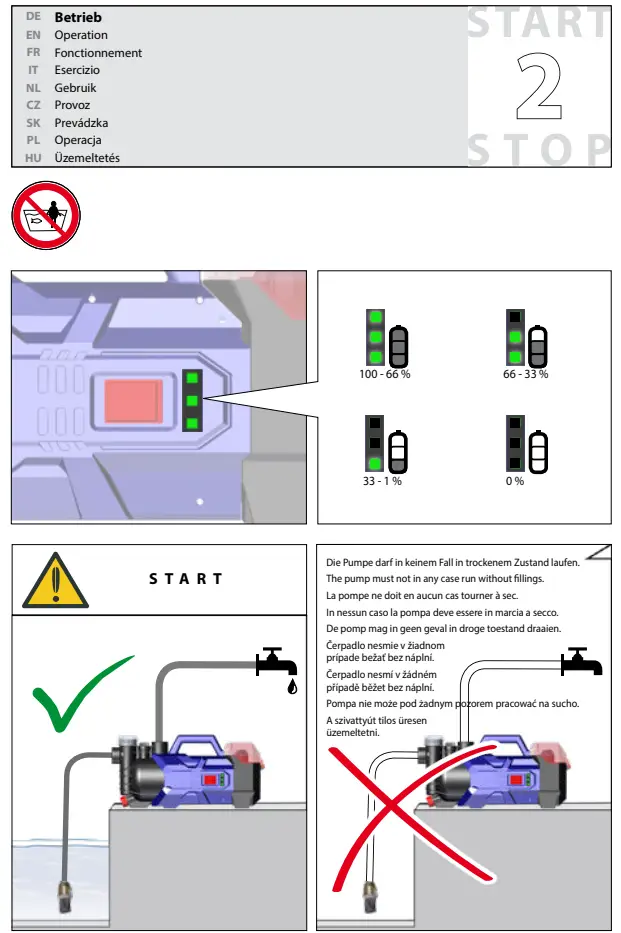 DE Betrieb
EN Operation
FR Fonctionnement
IT Esercizio
NL Gebruik
CZ Provoz
SK Prevádzka
PL Operacja
HU Üzemeltetés

START
2
STOP

100 - 66 %
66 - 33 %
33 - 1 %
0 %

START

Die Pumpe darf in keinem Fall in trockenem Zustand laufen.
The pump must not in any case run without fillings.
La pompe ne doit en aucun cas tourner à sec.
In nessun caso la pompa deve essere in marcia a secco.
De pomp mag in geen geval in droge toestand draaien.
Čerpadlo nesmie v žiadnom prípade bežať bez náplní.
Čerpadlo nesmí v žádném případě běžet bez náplní.
Pompa nie może pod żadnym pozorem pracować na sucho.
A szivattyút tilos üresen üzemeltetni.