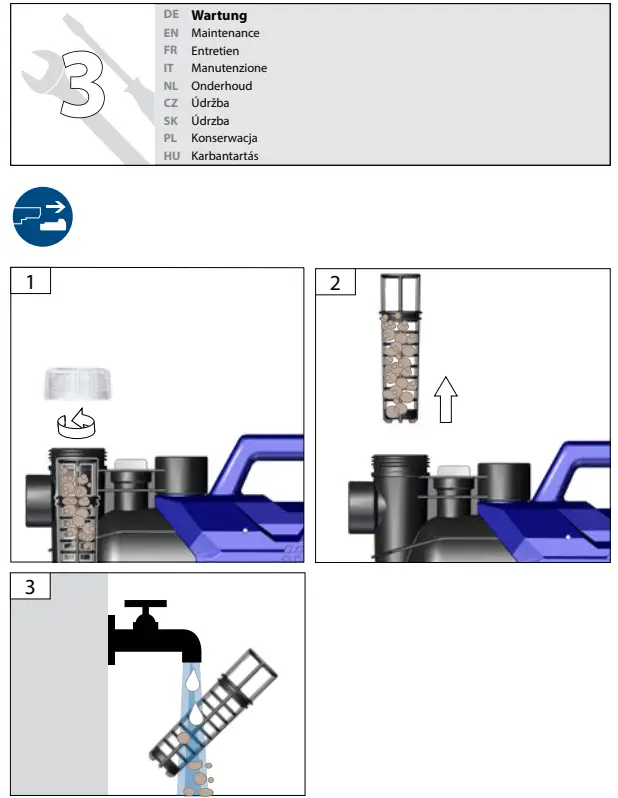 3

DE Wartung
EN Maintenance
FR Entretien
IT Manutenzione
NL Onderhoud
CZ Údržba
SK Údržba
PL Konserwacja
HU Karbantartás

1

2

3