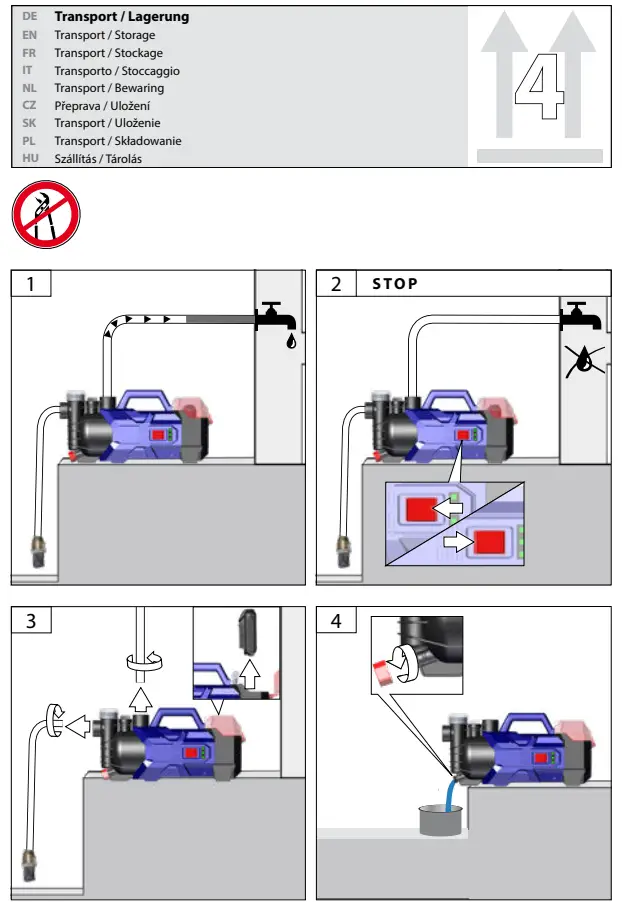 DE Transport / Lagerung
EN Transport / Storage
FR Transport / Stockage
IT Transporto / Stoccaggio
NL Transport / Bewaring
CZ Přeprava / Uložení
SK Transport / Uloženie
PL Transport / Składowanie
HU Szállítás / Tárolás

4

1

2 STOP

3

4