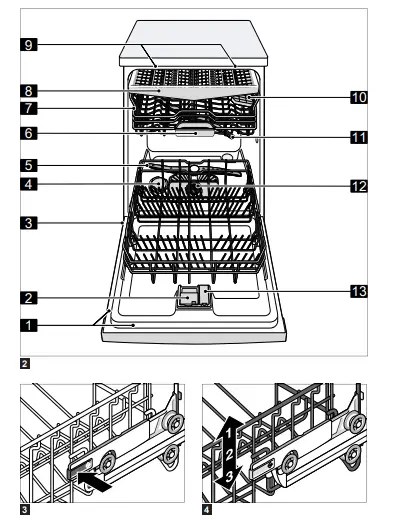 9
8
7
6
5
4
3
2
1
10
11
12
13
2
3
1
2
3
4