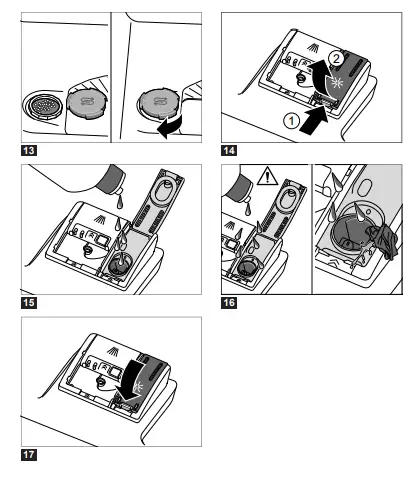 13

2
1
14

15

16

17