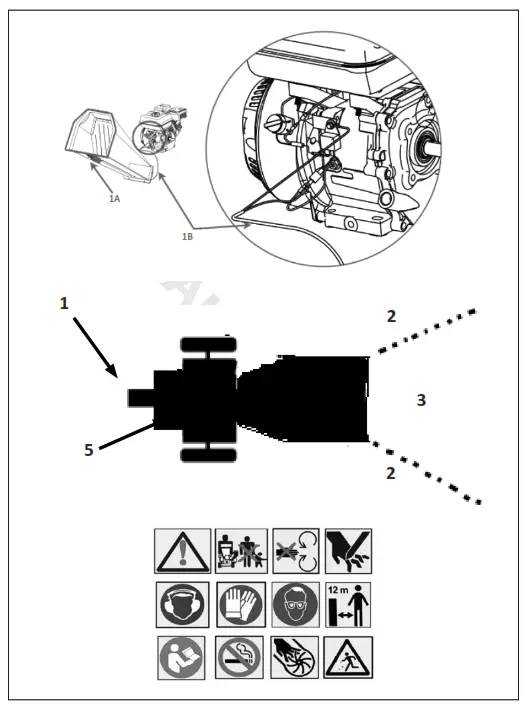 1A

1B

1

2

3

5

2

12 m