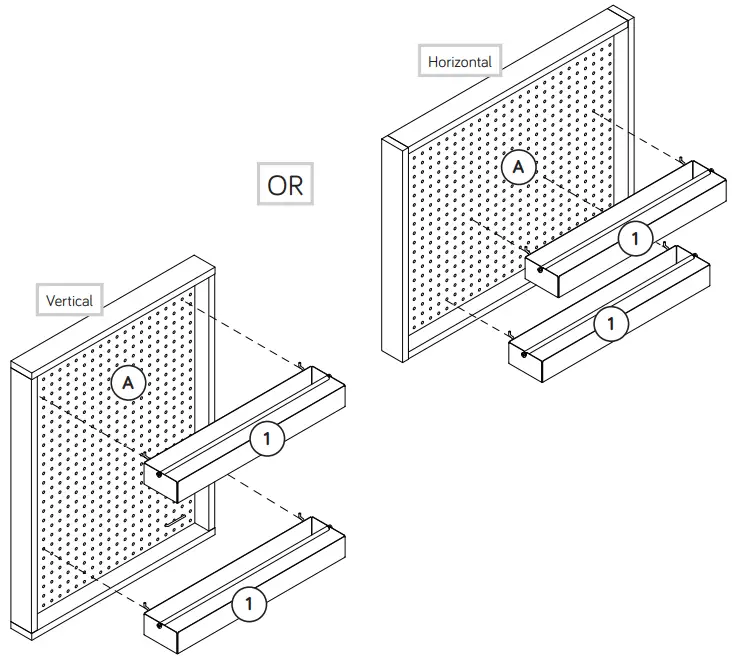 Horizontal

A

1

1

OR

Vertical

A

1

1