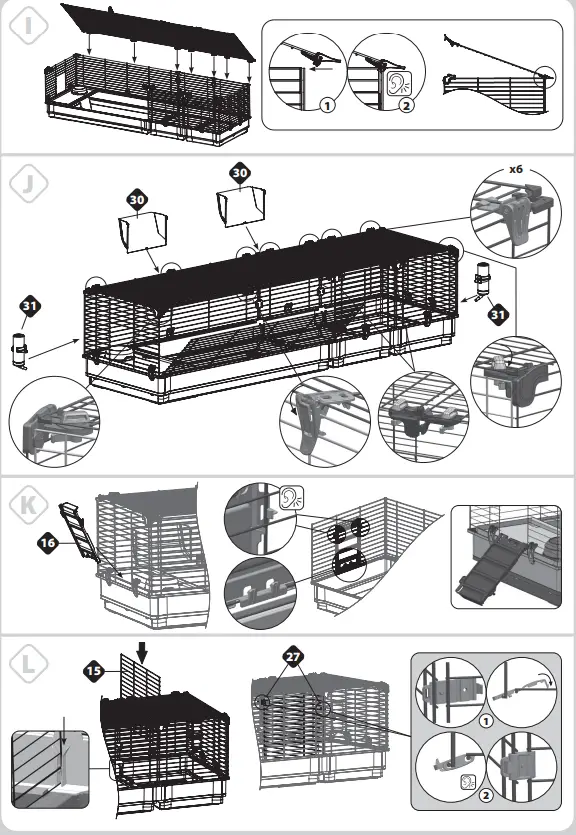 I

1

2

J

30

30

x6

31

31

K

16

L

15

27

1

2