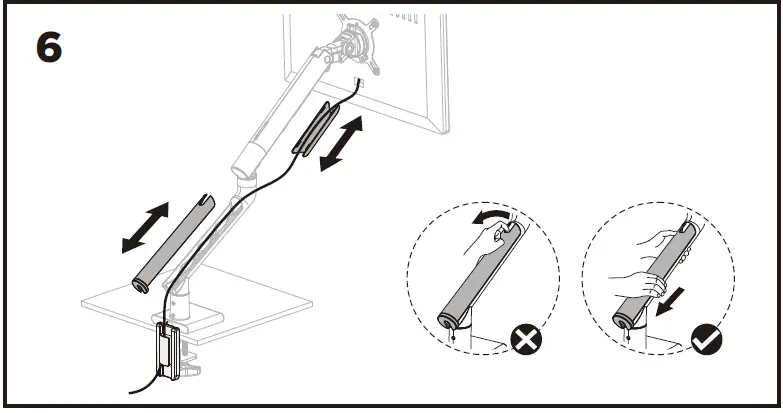 6