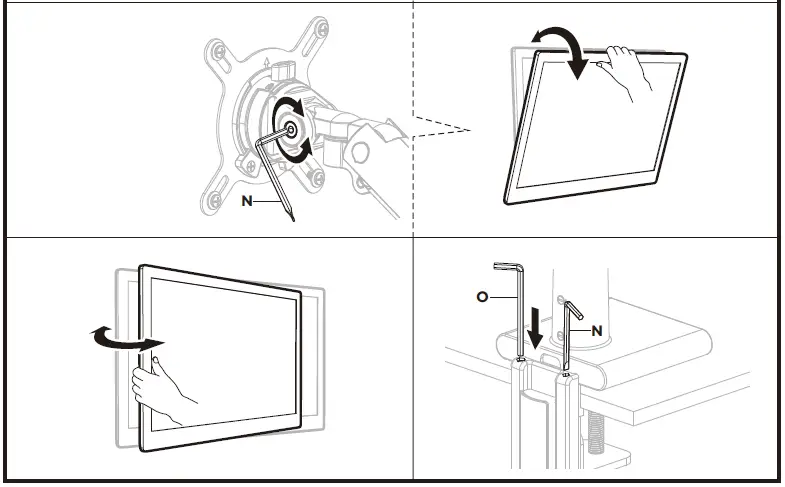 N

O

N