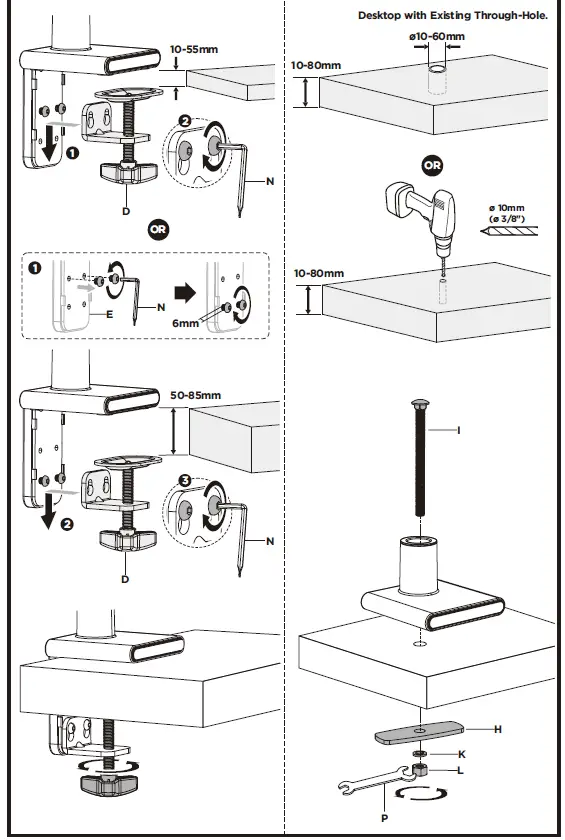 10-55mm

1

2

N

D

OR

1

E

N

6mm

50-85mm

2

3

N

D

Desktop with Existing Through-Hole.

ø10-60mm

10-80mm

OR

ø 10mm
(ø 3/8")

10-80mm

I

H

K

L

P