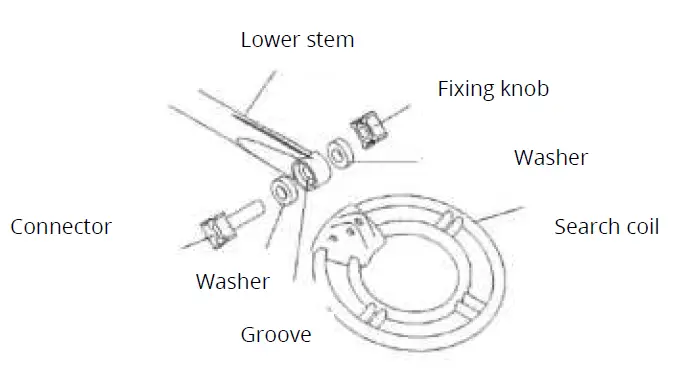 Lower stem

Fixing knob

Washer

Connector

Search coil

Washer

Groove