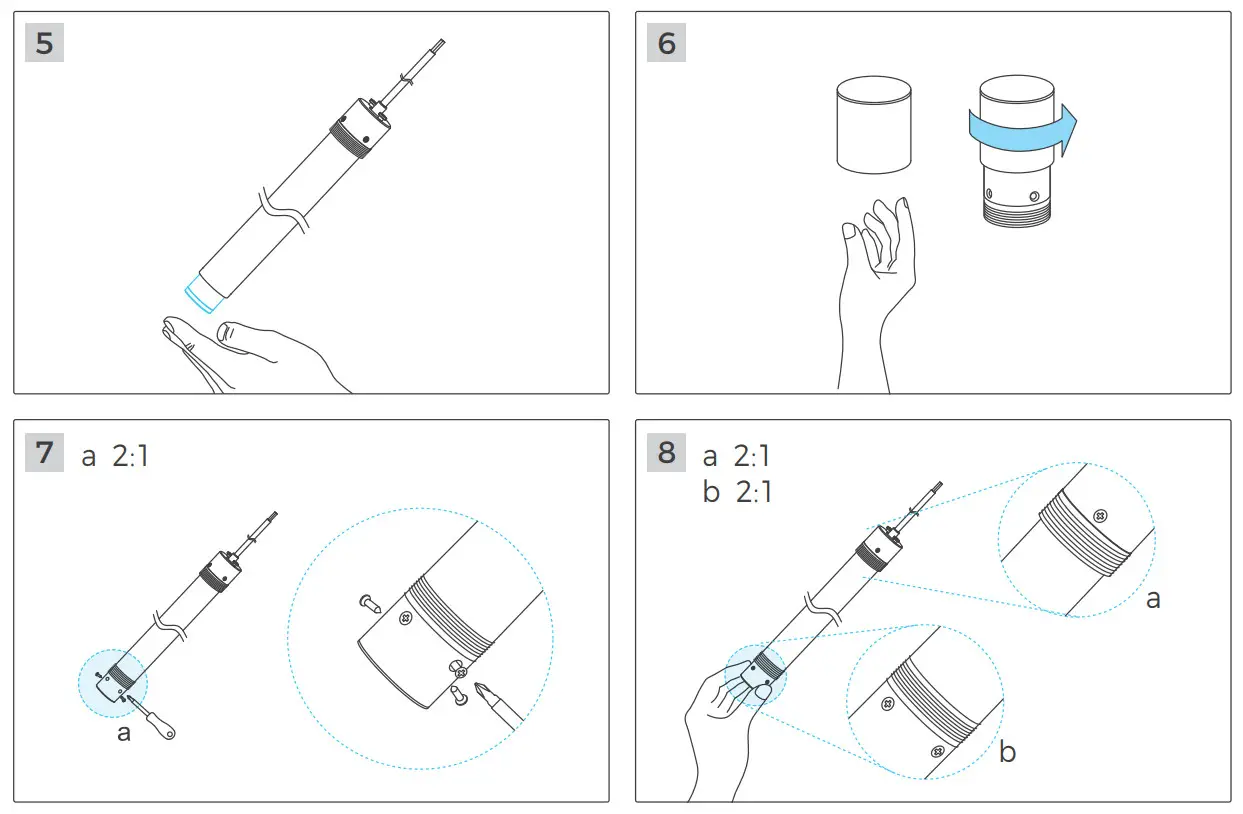 5

6

7 a 2:1

a

8 a 2:1
b 2:1

a

b