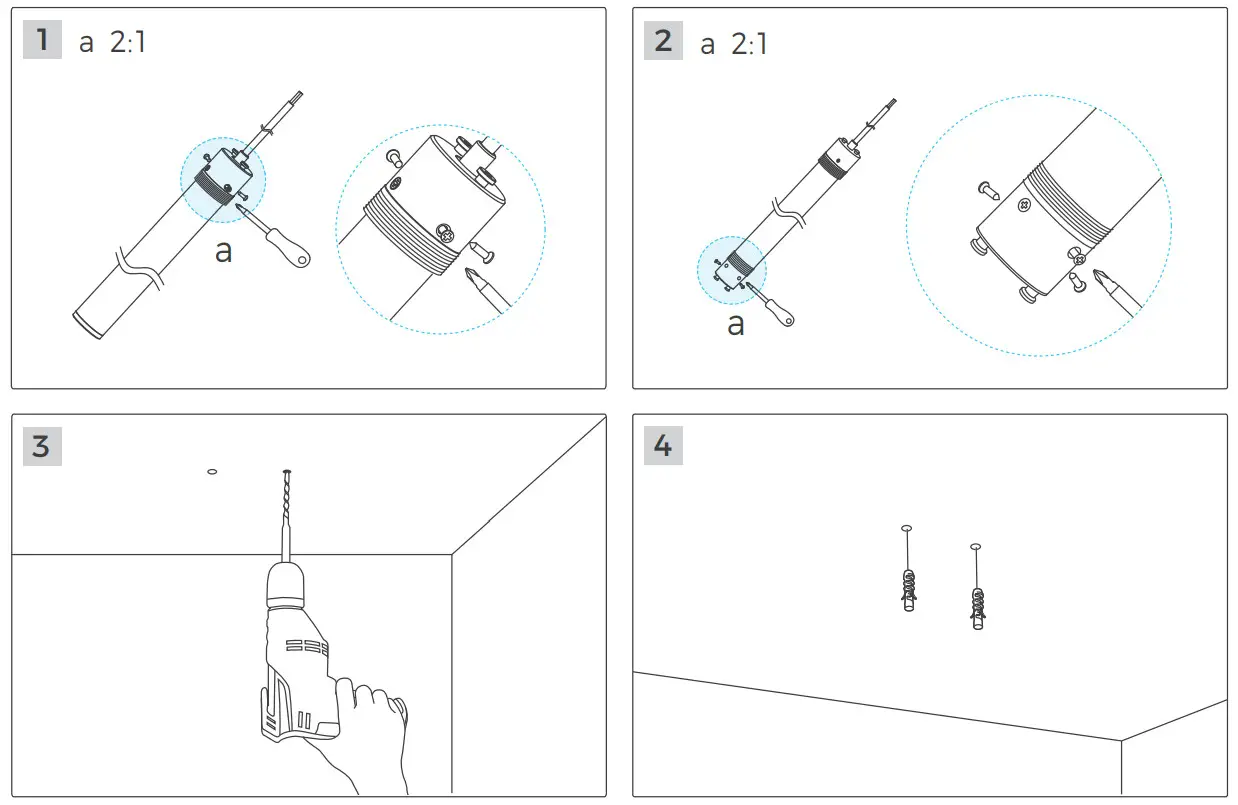 1 a 2:1

a

2 a 2:1

a

3

4