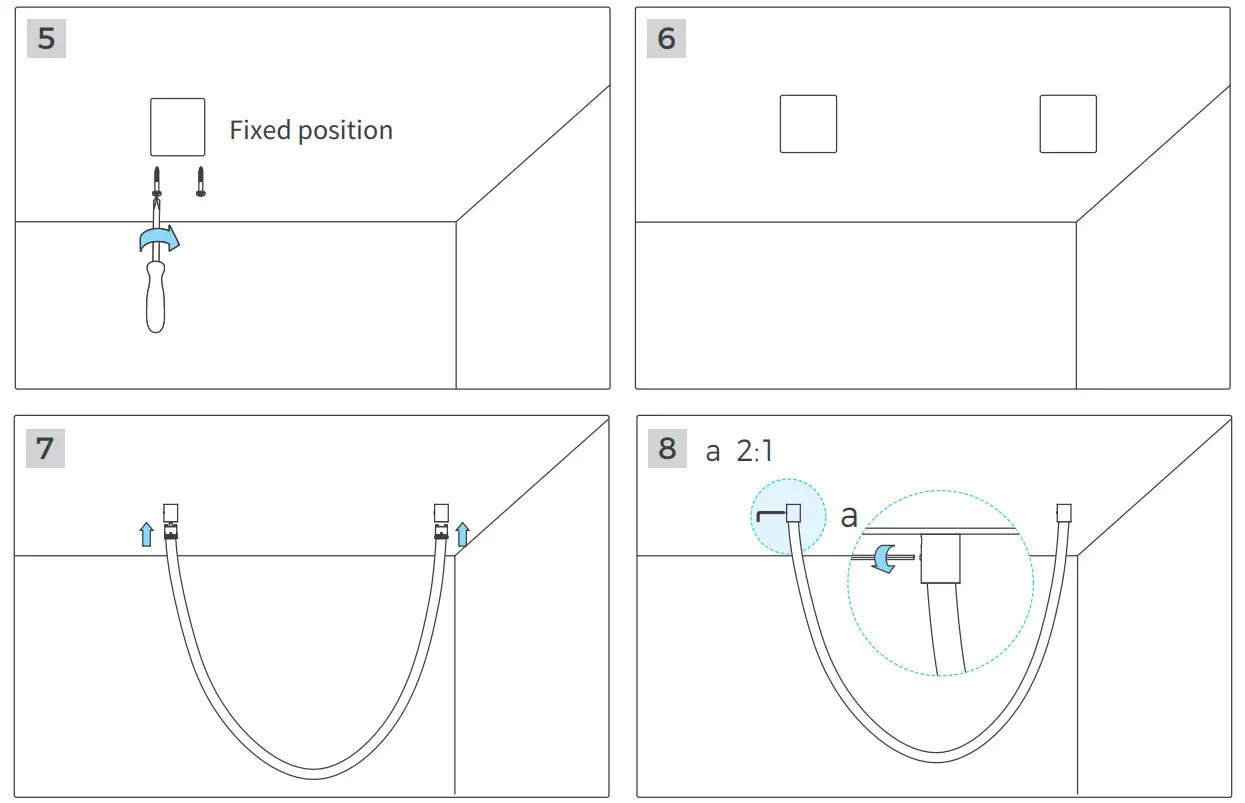 5

Fixed position

6

7

8 a 2:1

a