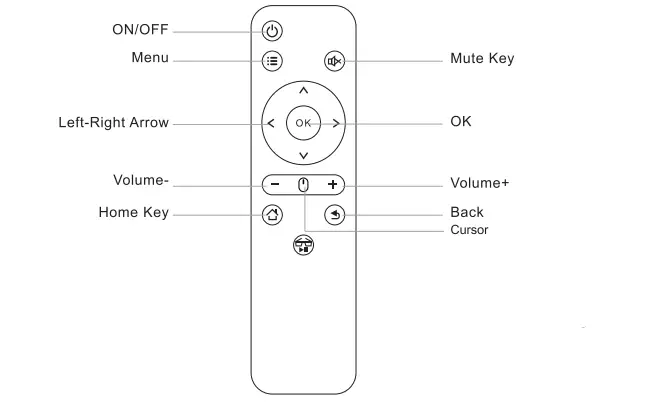 ON/OFF
Menu
Mute Key
Left-Right Arrow
OK
OK
Volume-
Volume+
Home Key
Back
Cursor