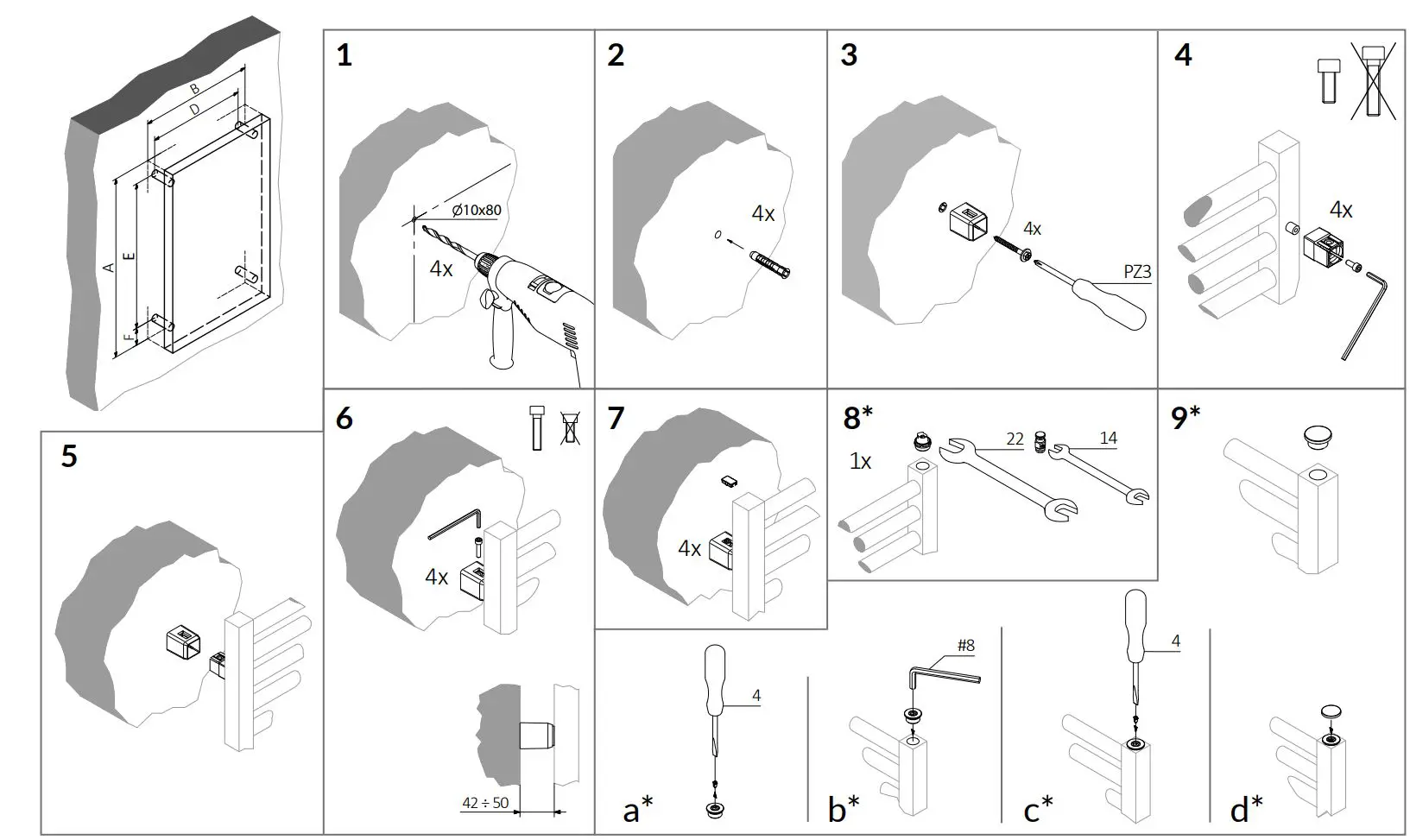 B
D
A
E
F

1
Ø10x80
4x

2
4x

3
4x
PZ3

4
4x

5

6
4x
42 ÷ 50

7
4x

8*
1x
22
14

9*

a*
4

b*
#8

c*
4

d*