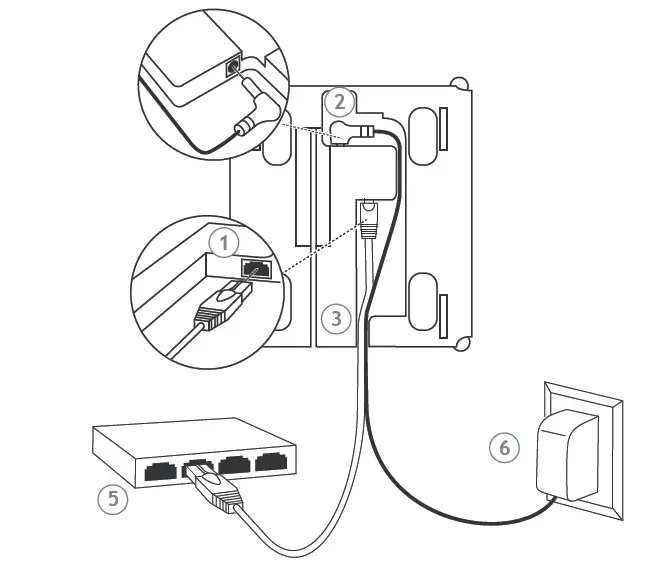 2
1
3
5
6