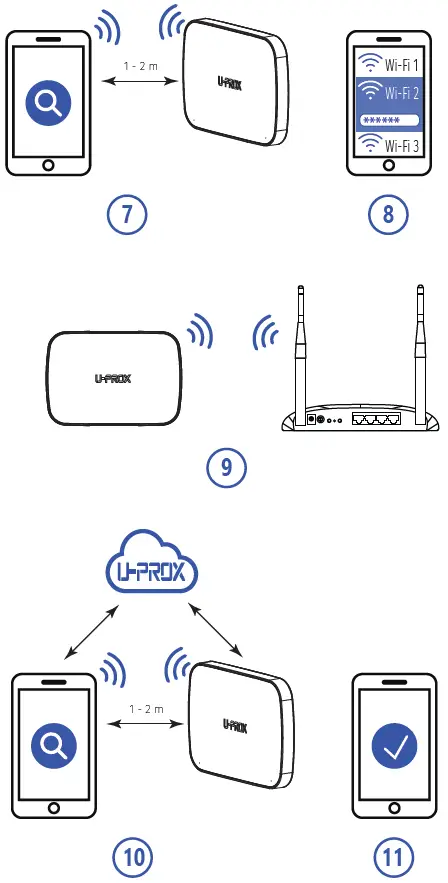 1 - 2 m

U-PROX

Wi-Fi 1

Wi-Fi 2

******

Wi-Fi 3

7

8

U-PROX

9

U-PROX

1 - 2 m

U-PROX

10

11