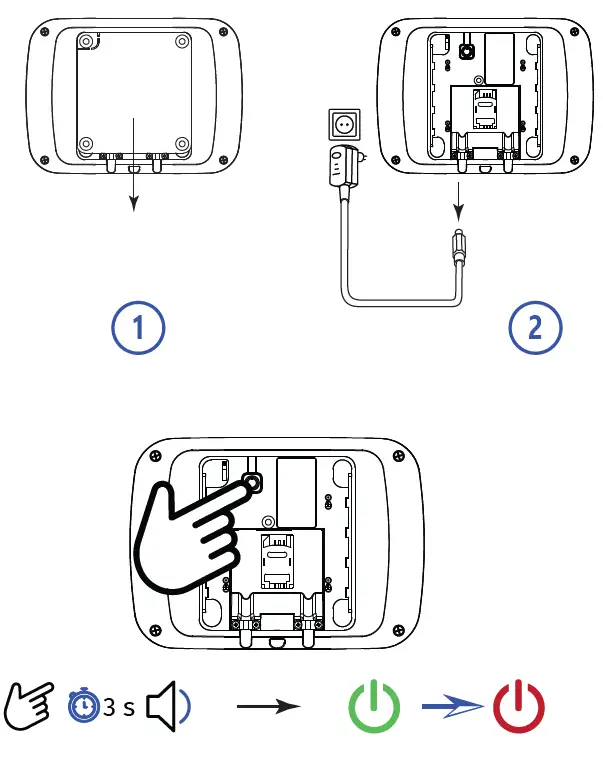 1

2

3 s