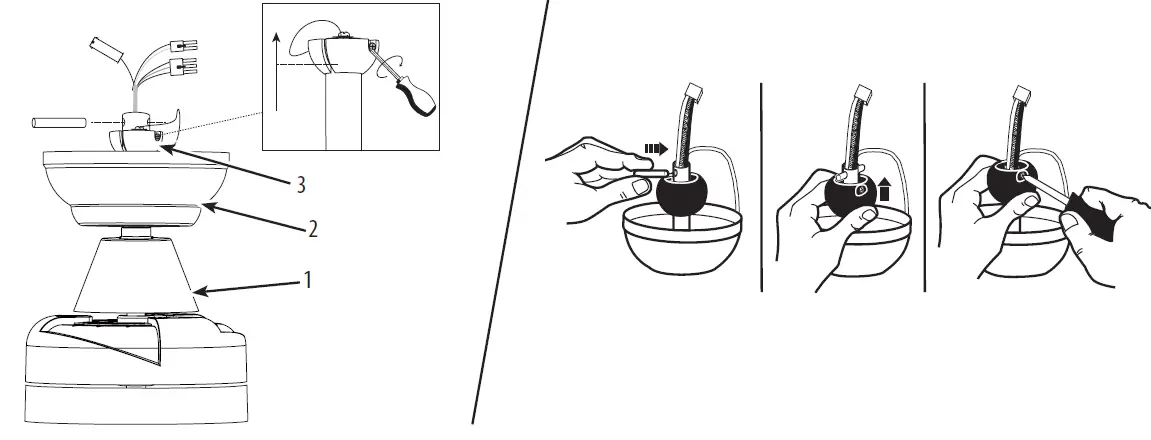 3

2

1