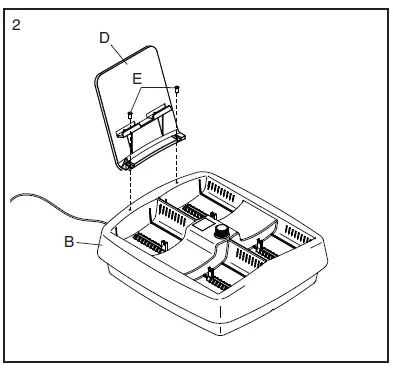 2

D

E

B