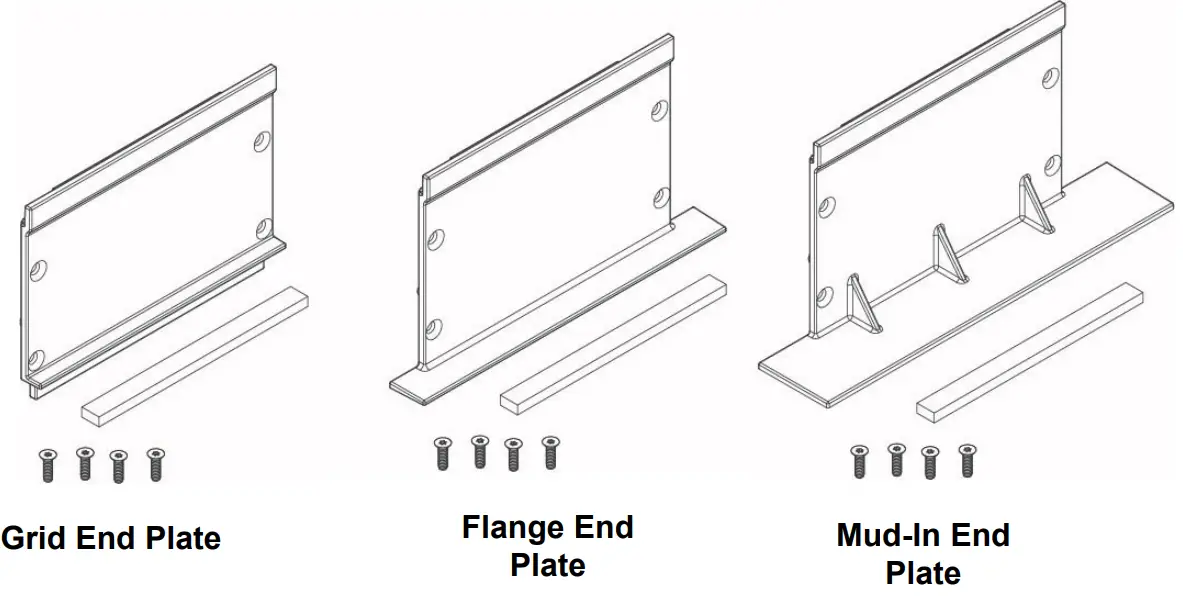 Grid End Plate

Flange End Plate

Mud-In End Plate