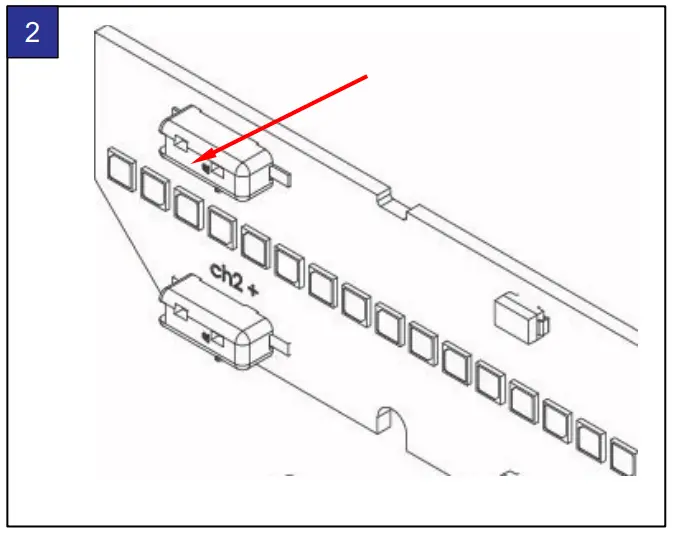 2

ch2 +