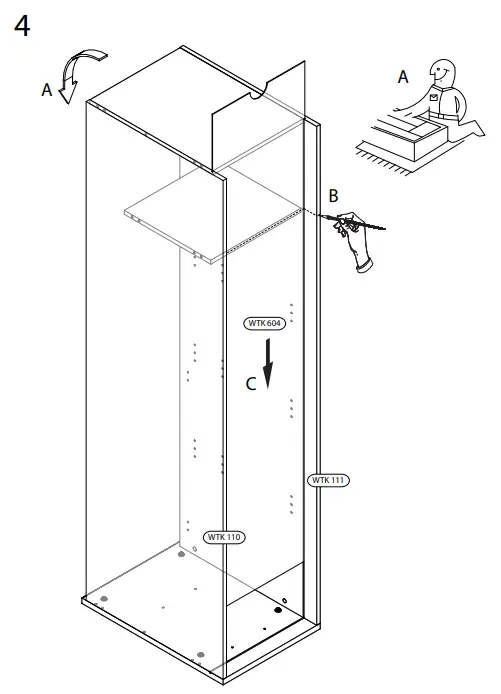 4

A

A

B

WTK 604

C

WTK 111

WTK 110