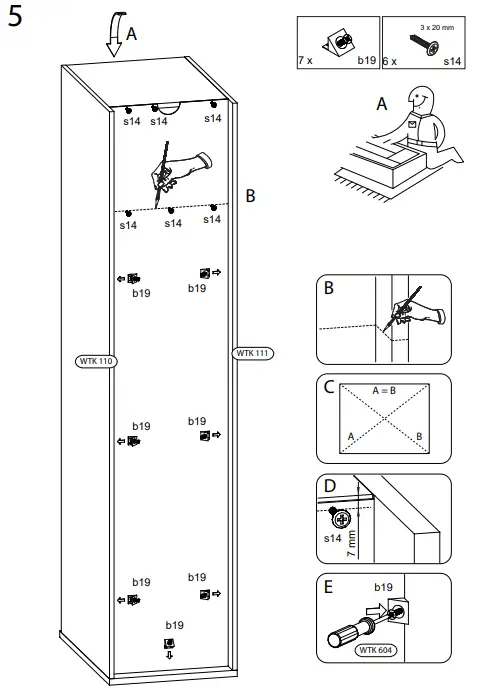 5

A

7 x b19

3 x 20 mm
6 x s14

A

s14 s14 s14

B

s14 s14 s14

b19 b19

WTK 110 WTK 111

b19 b19

b19 b19

b19

B

C
A = B
A B

D
s14
7 mm

E
b19
WTK 604